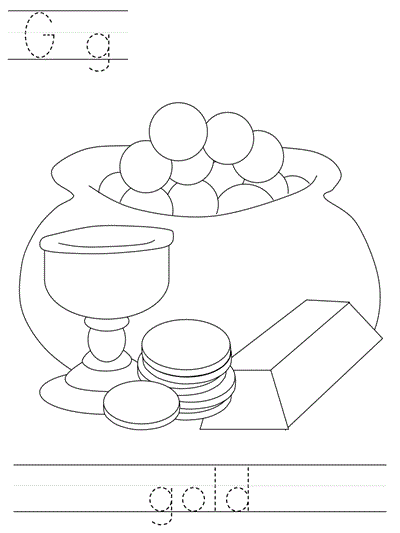 G g

gold